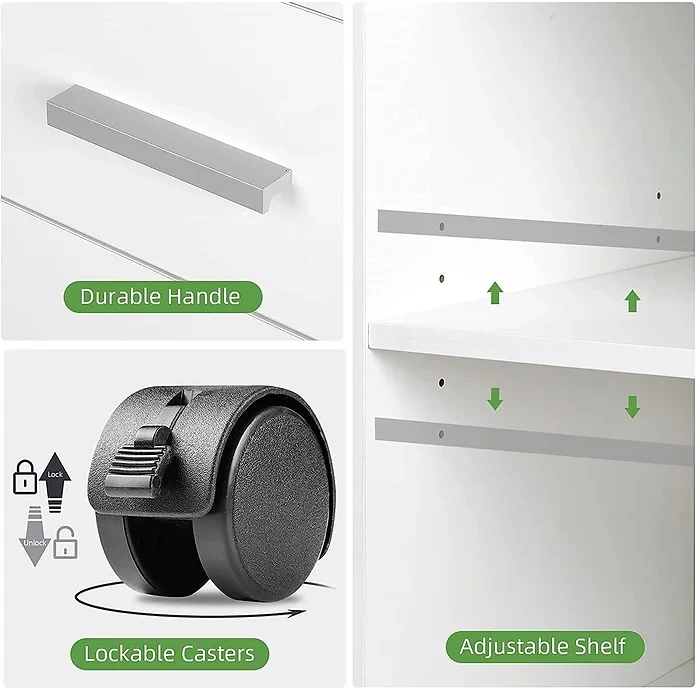 Durable Handle

Lock

Unlock

Lockable Casters

Adjustable Shelf