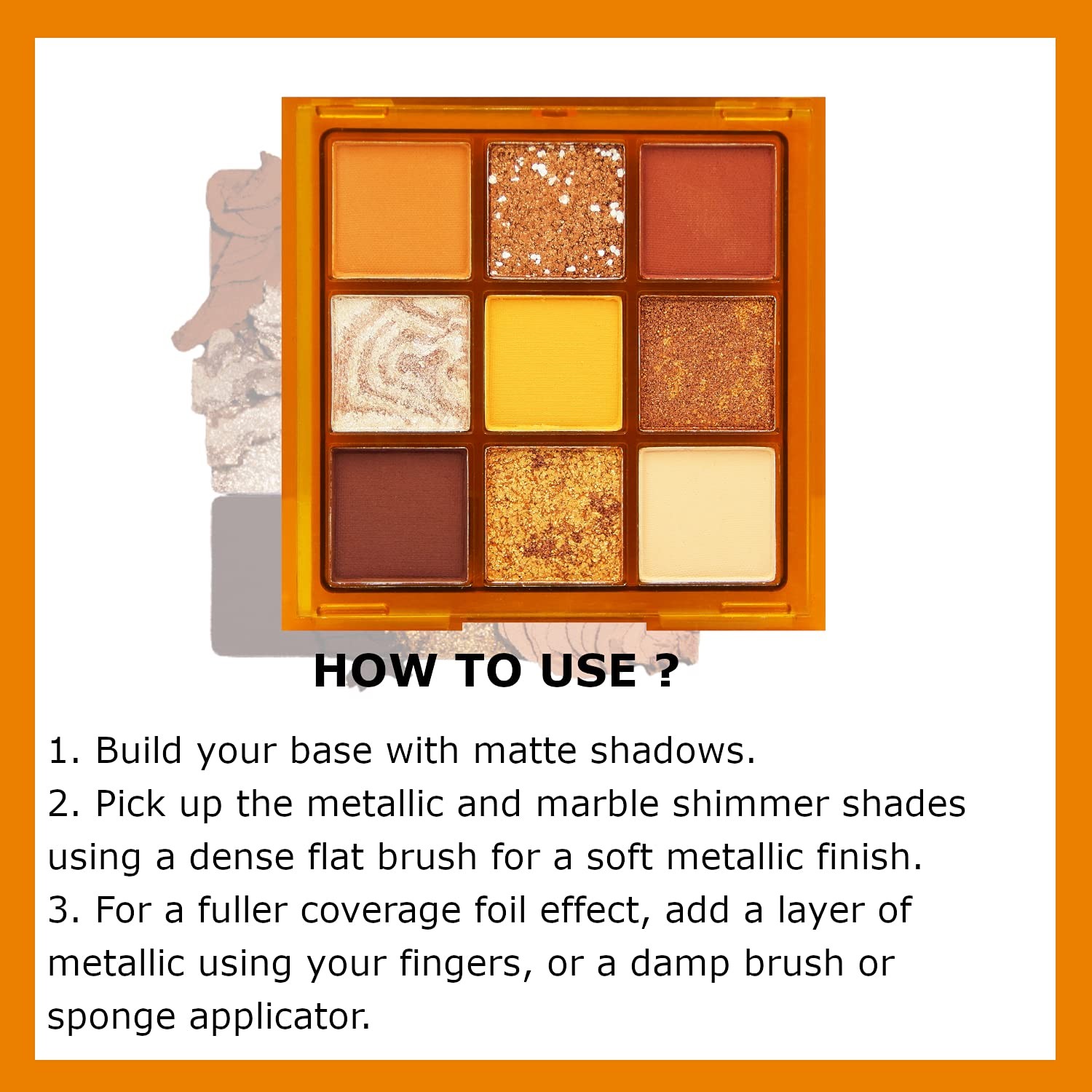 HOW TO USE ?

1. Build your base with matte shadows.
2. Pick up the metallic and marble shimmer shades using a dense flat brush for a soft metallic finish.
3. For a fuller coverage foil effect, add a layer of metallic using your fingers, or a damp brush or sponge applicator.