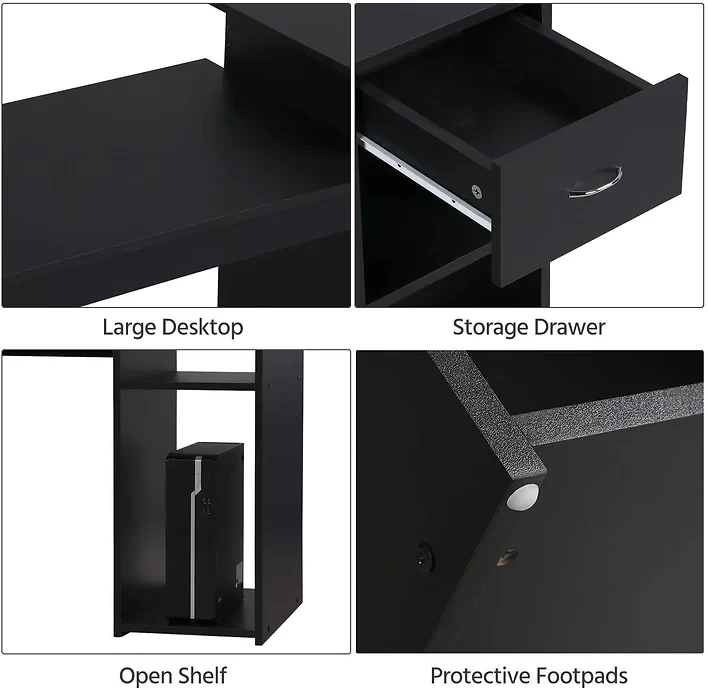 Large Desktop

Storage Drawer

Open Shelf

Protective Footpads