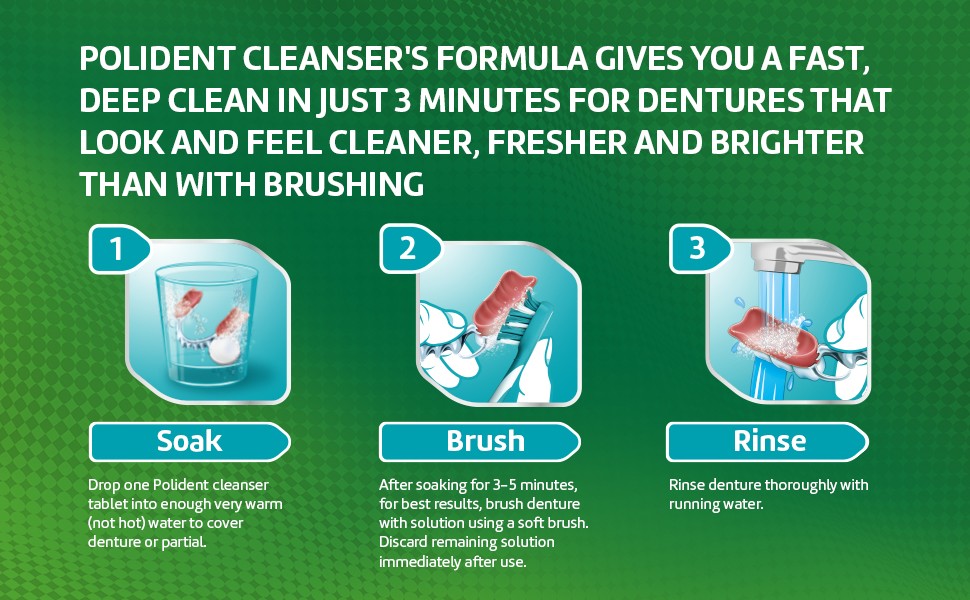 POLIDENT CLEANSER'S FORMULA GIVES YOU A FAST, DEEP CLEAN IN JUST 3 MINUTES FOR DENTURES THAT LOOK AND FEEL CLEANER, FRESHER AND BRIGHTER THAN WITH BRUSHING

1

Soak

Drop one Polident cleanser tablet into enough very warm (not hot) water to cover denture or partial.

2

Brush

After soaking for 3–5 minutes, for best results, brush denture with solution using a soft brush. Discard remaining solution immediately after use.

3

Rinse

Rinse denture thoroughly with running water.