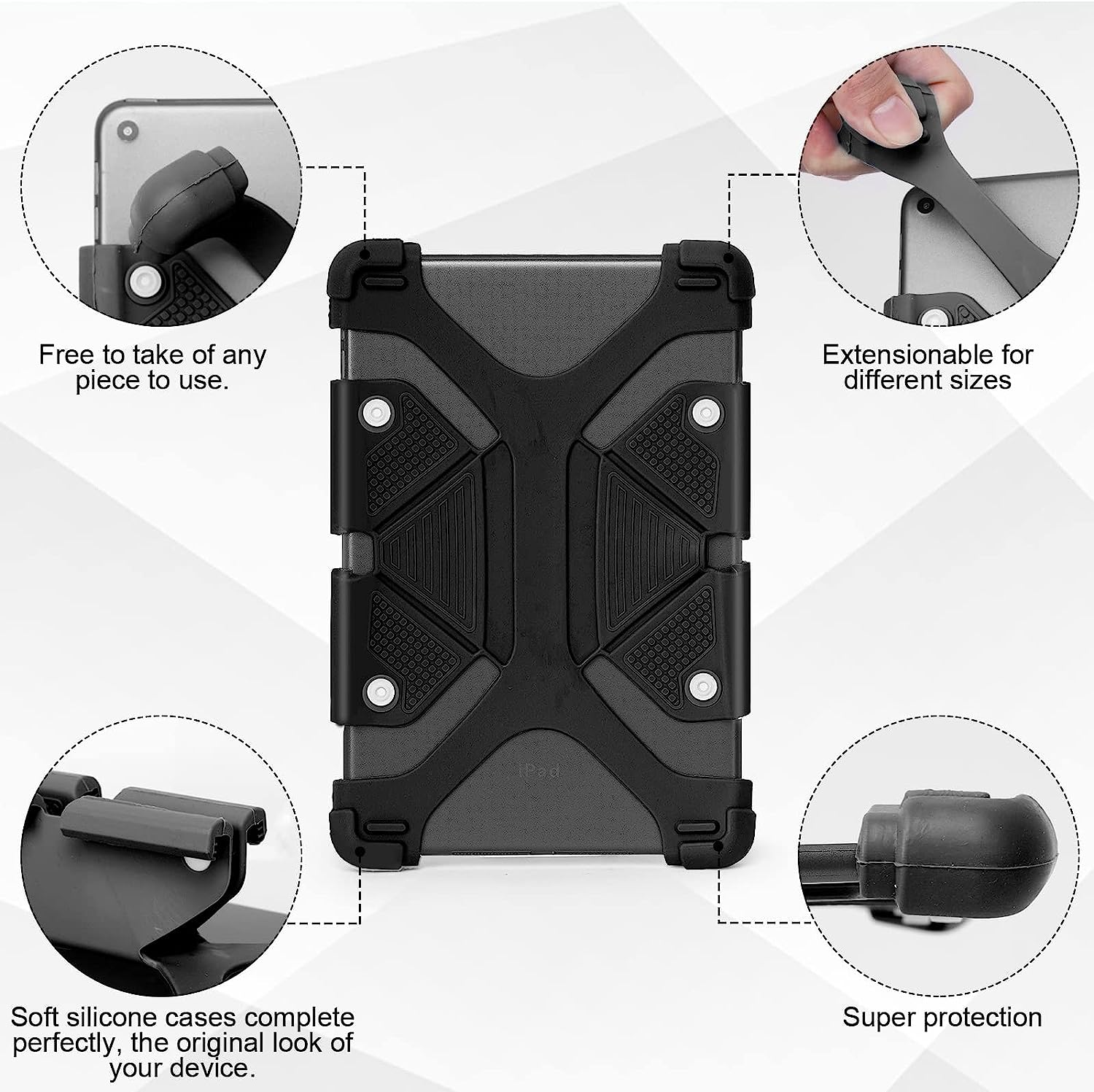 Free to take of any piece to use.

Extensionable for different sizes

iPad

Soft silicone cases complete perfectly, the original look of your device.

Super protection